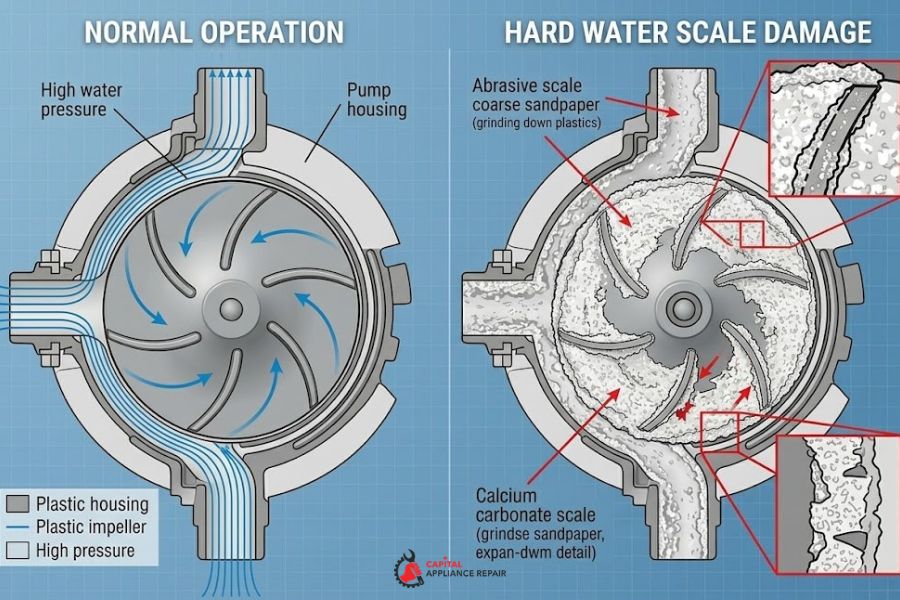 NORMAL OPERATION

High water pressure

Pump housing

Plastic housing
Plastic impeller
High pressure

HARD WATER SCALE DAMAGE

Abrasive scale coarse sandpaper
(grinding down plastics)

Calcium carbonate scale
(grindse sandpaper, expan-dwm detail)

CAPITAL
APPLIANCE REPAIR